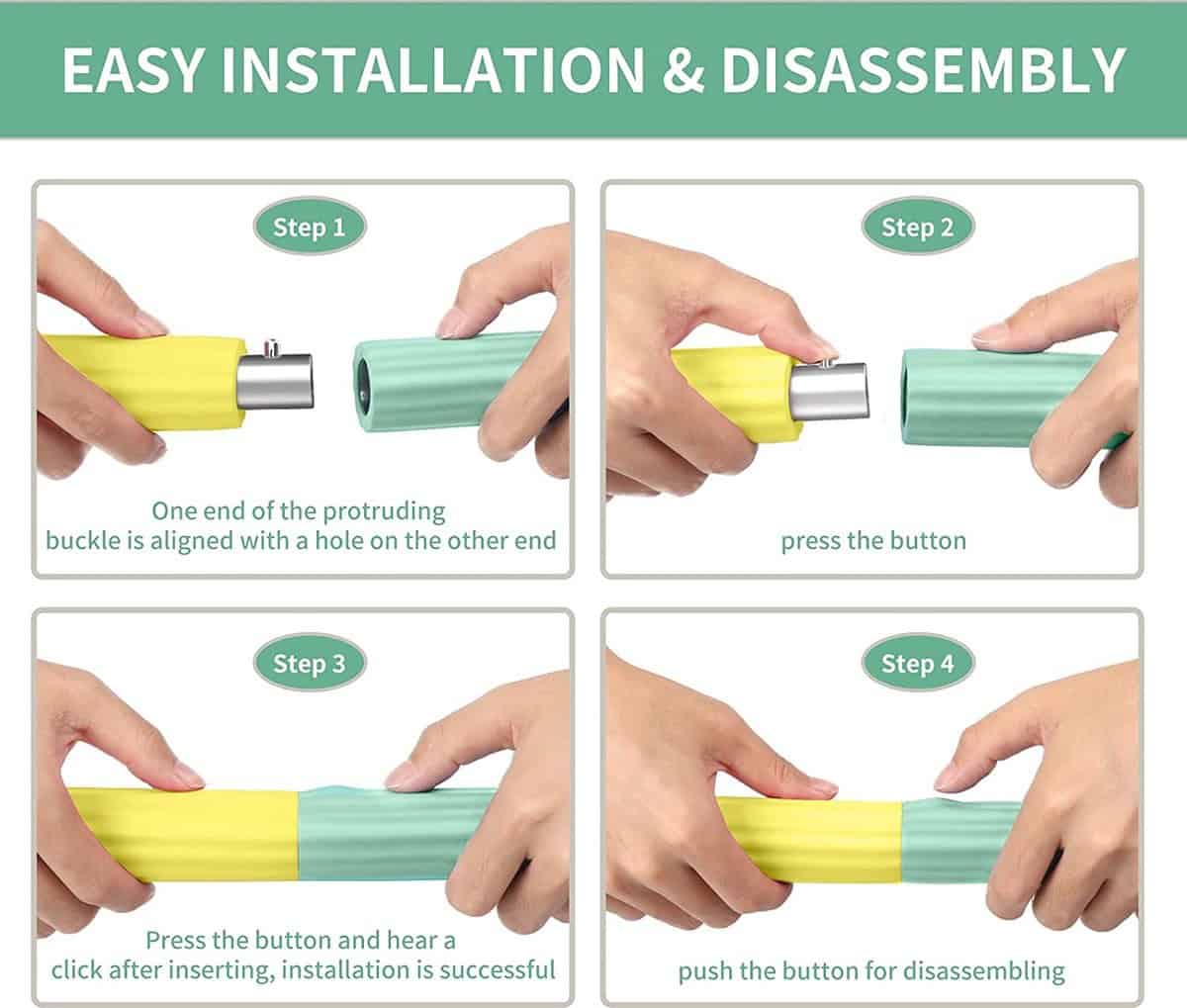 EASY INSTALLATION & DISASSEMBLY

Step 1

One end of the protruding buckle is aligned with a hole on the other end

Step 2

press the button

Step 3

Press the button and hear a click after inserting, installation is successful

Step 4

push the button for disassembling