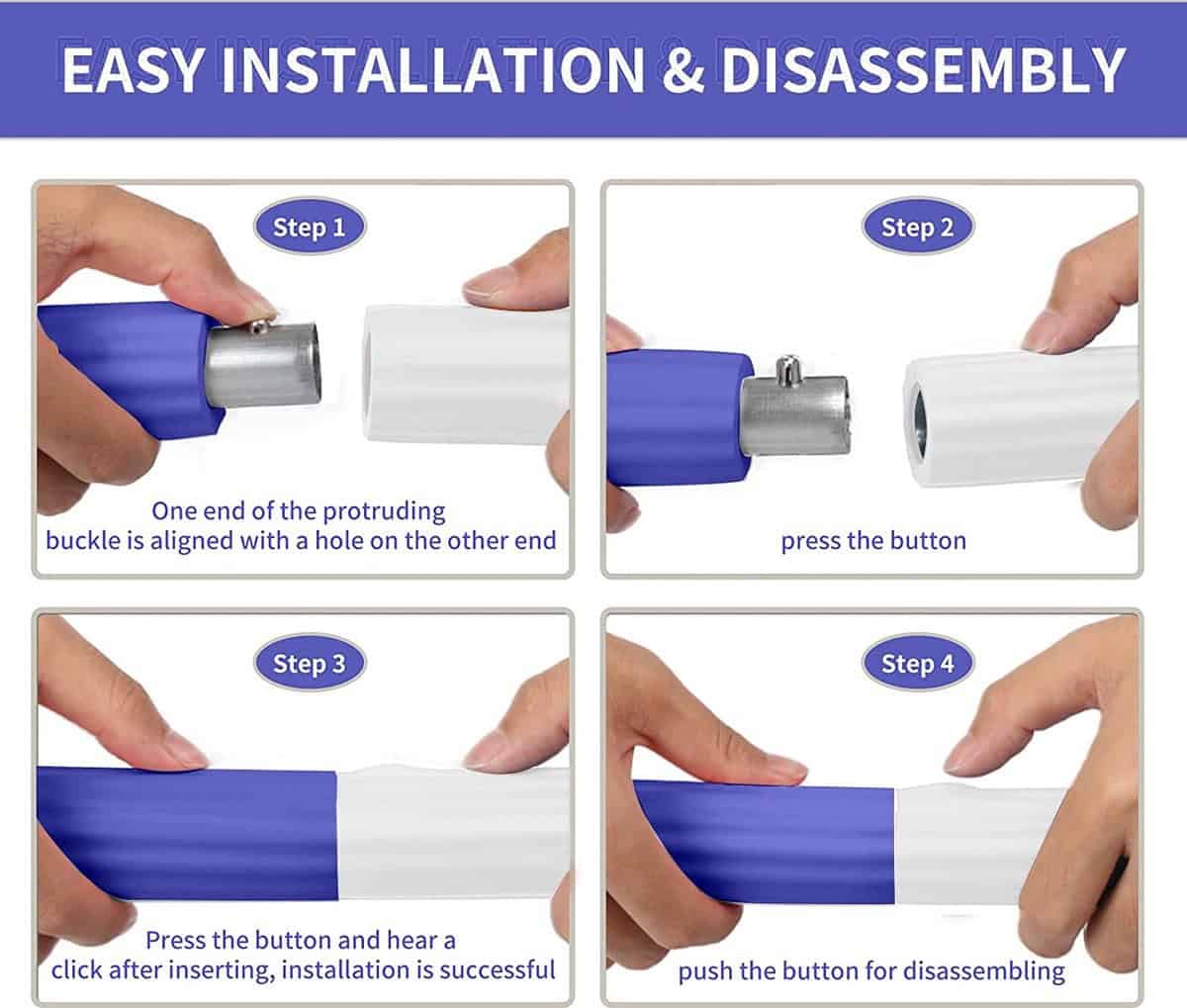 EASY INSTALLATION & DISASSEMBLY

Step 1

One end of the protruding buckle is aligned with a hole on the other end

Step 2

press the button

Step 3

Press the button and hear a click after inserting, installation is successful

Step 4

push the button for disassembling