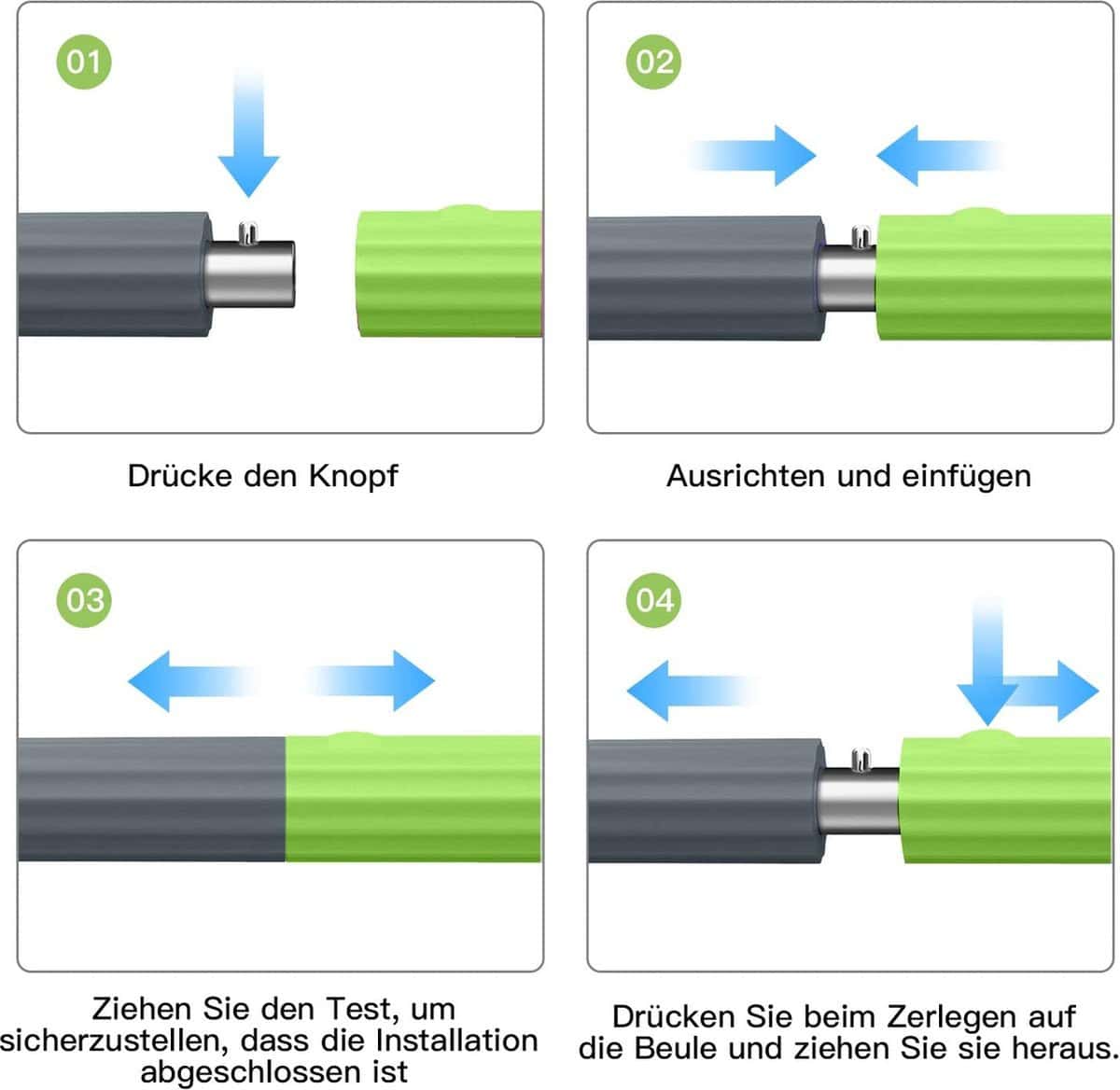 01

Drücke den Knopf

02

Ausrichten und einfügen

03

Ziehen Sie den Test, um sicherzustellen, dass die Installation abgeschlossen ist

04

Drücken Sie beim Zerlegen auf die Beule und ziehen Sie sie heraus.